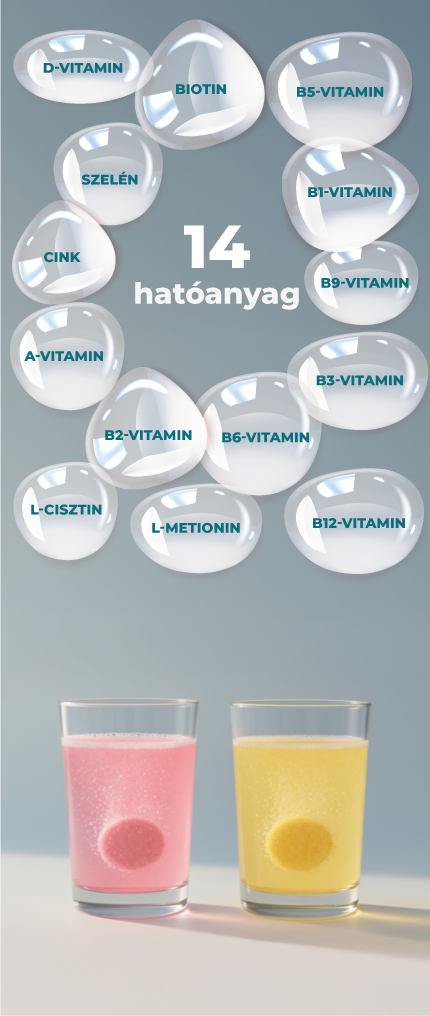 D-VITAMIN
BIOTIN
B5-VITAMIN
SZELÉN
B1-VITAMIN
CINK
14
hatóanyag
B9-VITAMIN
A-VITAMIN
B3-VITAMIN
B2-VITAMIN
B6-VITAMIN
L-CISZTIN
L-METIONIN
B12-VITAMIN