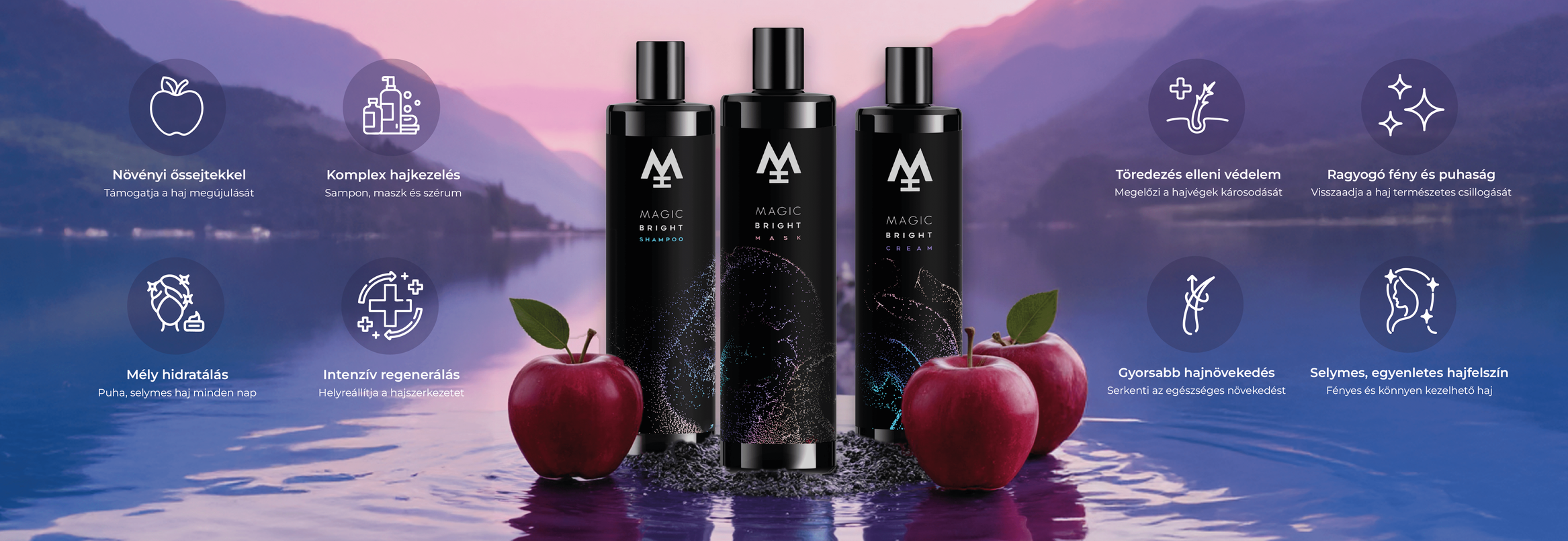 Növényi őssejtekkel
Támogatja a haj megújulását

Komplex hajkezelés
Sampon, maszk és szérum

Mély hidratálás
Puha, selymes haj minden nap

Intenzív regenerálás
Helyreállítja a hajszerkezetet

MAGIC
BRIGHT
SHAMPOO

MAGIC
BRIGHT
MASK

MAGIC
BRIGHT
CREAM

Töredezés elleni védelem
Megelőzi a hajvégek károsodását

Ragyogó fény és puhaság
Visszaadja a haj természetes csillogását

Gyorsabb hajnövekedés
Serkenti az egészséges növekedést

Selymes, egyenletes hajfelszín
Fényes és könnyen kezelhető haj